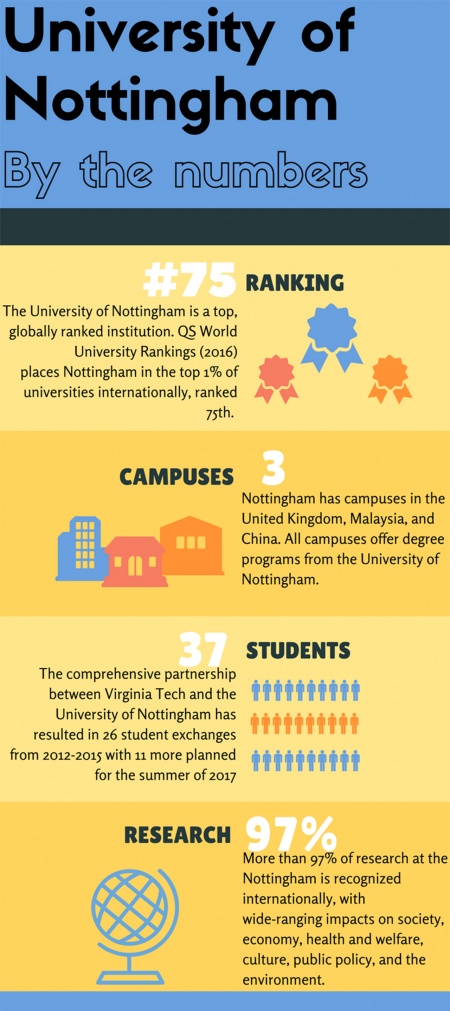 University of Nottingham

By the numbers

#75 RANKING

The University of Nottingham is a top, globally ranked institution. QS World University Rankings (2016) places Nottingham in the top 1% of universities internationally, ranked 75th.

CAMPUSES 3

Nottingham has campuses in the United Kingdom, Malaysia, and China. All campuses offer degree programs from the University of Nottingham.

37 STUDENTS

The comprehensive partnership between Virginia Tech and the University of Nottingham has resulted in 26 student exchanges from 2012-2015 with 11 more planned for the summer of 2017

RESEARCH 97%

More than 97% of research at the Nottingham is recognized internationally, with wide-ranging impacts on society, economy, health and welfare, culture, public policy, and the environment.